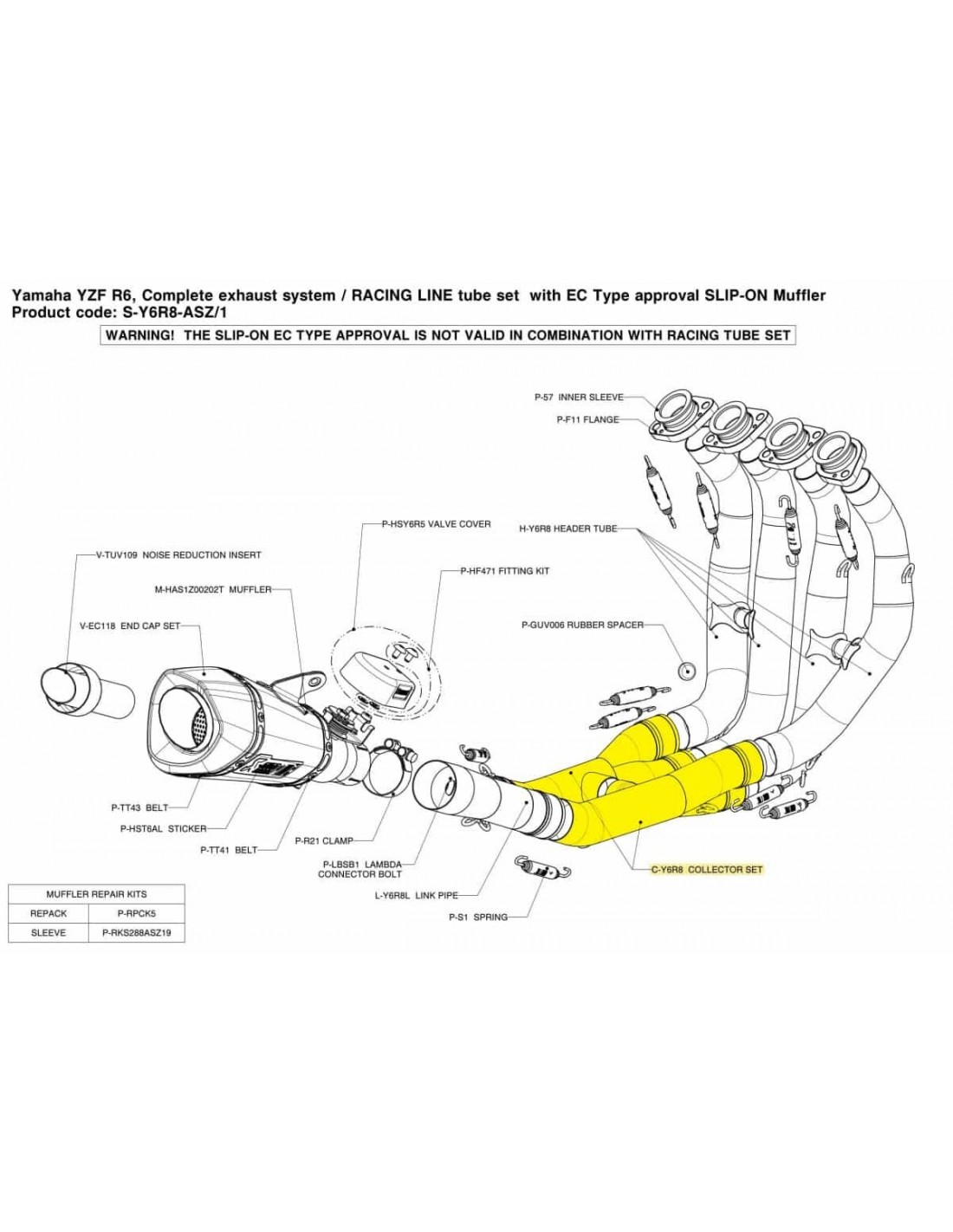 Yamaha YZF R6, Complete exhaust system / RACING LINE tube set with EC Type approval SLIP-ON Muffler
Product code: S-Y6R8-ASZ/1

WARNING! THE SLIP-ON EC TYPE APPROVAL IS NOT VALID IN COMBINATION WITH RACING TUBE SET

P-57 INNER SLEEVE
P-F11 FLANGE
P-HSY6R5 VALVE COVER
H-Y6R8 HEADER TUBE
V-TUV109 NOISE REDUCTION INSERT
P-HF471 FITTING KIT
M-HAS1Z00202T MUFFLER
V-EC118 END CAP SET
P-GUV006 RUBBER SPACER
P-TT43 BELT
P-HST6AL STICKER
P-TT41 BELT
P-R21 CLAMP
P-LBSB1 LAMBDA CONNECTOR BOLT
C-Y6R8 COLLECTOR SET
L-Y6R8L LINK PIPE
P-S1 SPRING

| MUFFLER REPAIR KITS | |
|---|---|
| REPACK | P-RPCK5 |
| SLEEVE | P-RKS288ASZ19 |