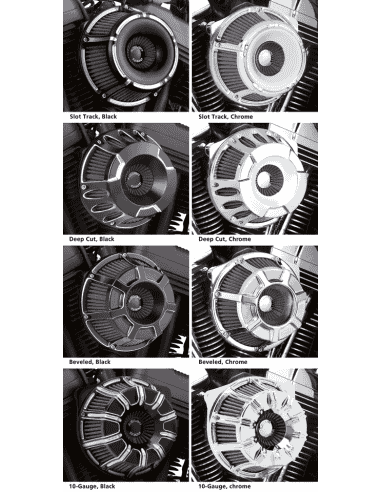 Slot Track, Black

Slot Track, Chrome

Deep Cut, Black

Deep Cut, Chrome

Beveled, Black

Beveled, Chrome

10-Gauge, Black

10-Gauge, chrome