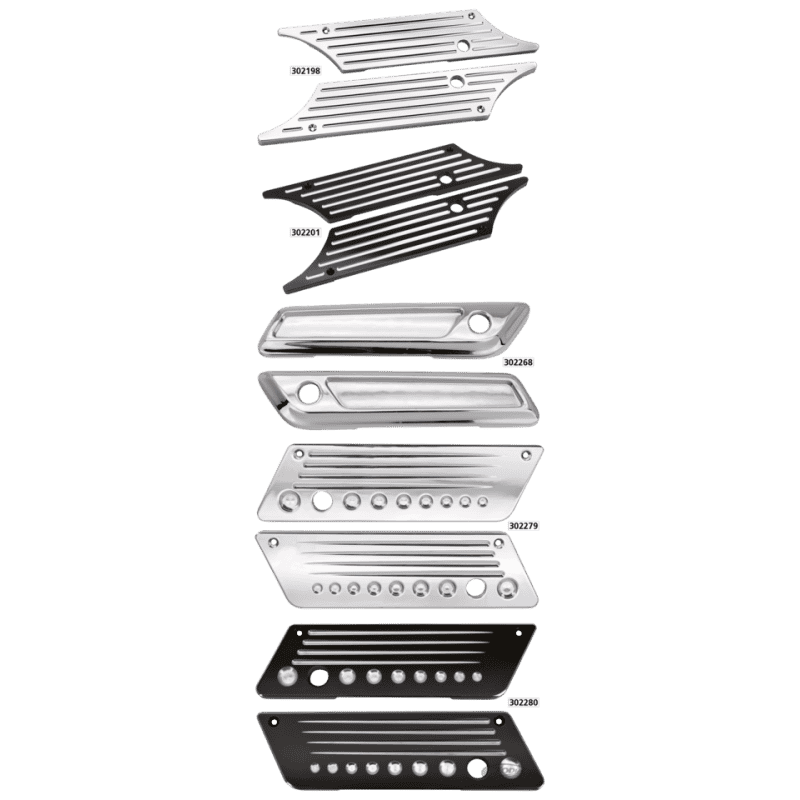 302198

302201

302268

302279

302280