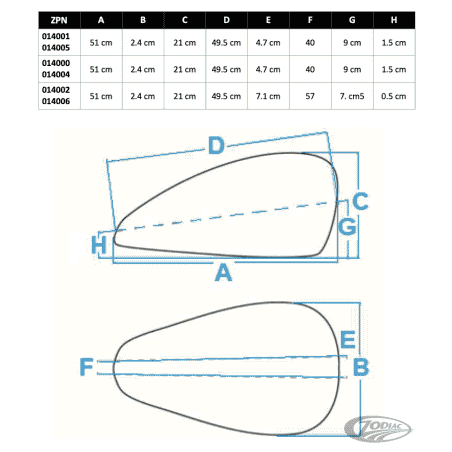 | ZPN | A | B | C | D | E | F | G | H |
|---|---|---|---|---|---|---|---|---|
| 014001 014005 | 51 cm | 2.4 cm | 21 cm | 49.5 cm | 4.7 cm | 40 | 9 cm | 1.5 cm |
| 014000 014004 | 51 cm | 2.4 cm | 21 cm | 49.5 cm | 4.7 cm | 40 | 9 cm | 1.5 cm |
| 014002 014006 | 51 cm | 2.4 cm | 21 cm | 49.5 cm | 7.1 cm | 57 | 7. cm5 | 0.5 cm |

D
C
G
H
A
E
F
B
ZODIAC