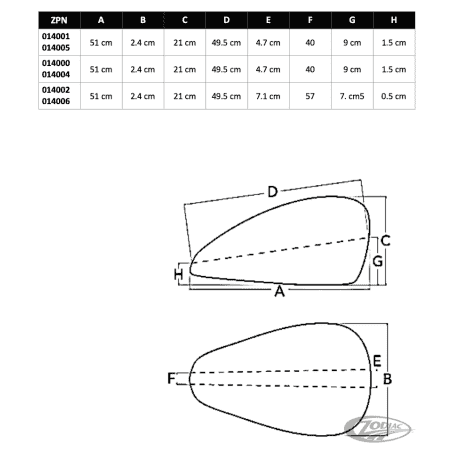 | ZPN | A | B | C | D | E | F | G | H |
|---|---|---|---|---|---|---|---|---|
| 014001 014005 | 51 cm | 2.4 cm | 21 cm | 49.5 cm | 4.7 cm | 40 | 9 cm | 1.5 cm |
| 014000 014004 | 51 cm | 2.4 cm | 21 cm | 49.5 cm | 4.7 cm | 40 | 9 cm | 1.5 cm |
| 014002 014006 | 51 cm | 2.4 cm | 21 cm | 49.5 cm | 7.1 cm | 57 | 7. cm5 | 0.5 cm |

D
C
G
H
A
E
F
B
ZODIAC