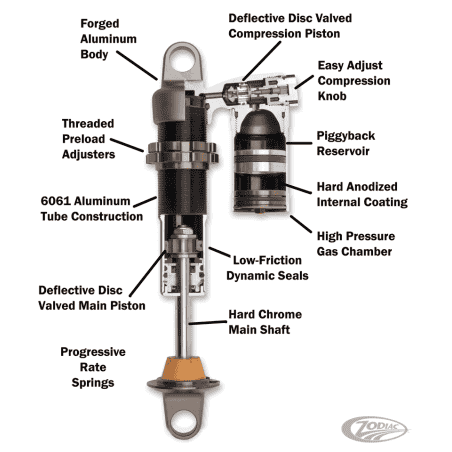 Forged Aluminum Body

Deflective Disc Valved Compression Piston

Easy Adjust Compression Knob

Threaded Preload Adjusters

Piggyback Reservoir

Hard Anodized Internal Coating

6061 Aluminum Tube Construction

High Pressure Gas Chamber

Low-Friction Dynamic Seals

Deflective Disc Valved Main Piston

Hard Chrome Main Shaft

Progressive Rate Springs

ZODIAC