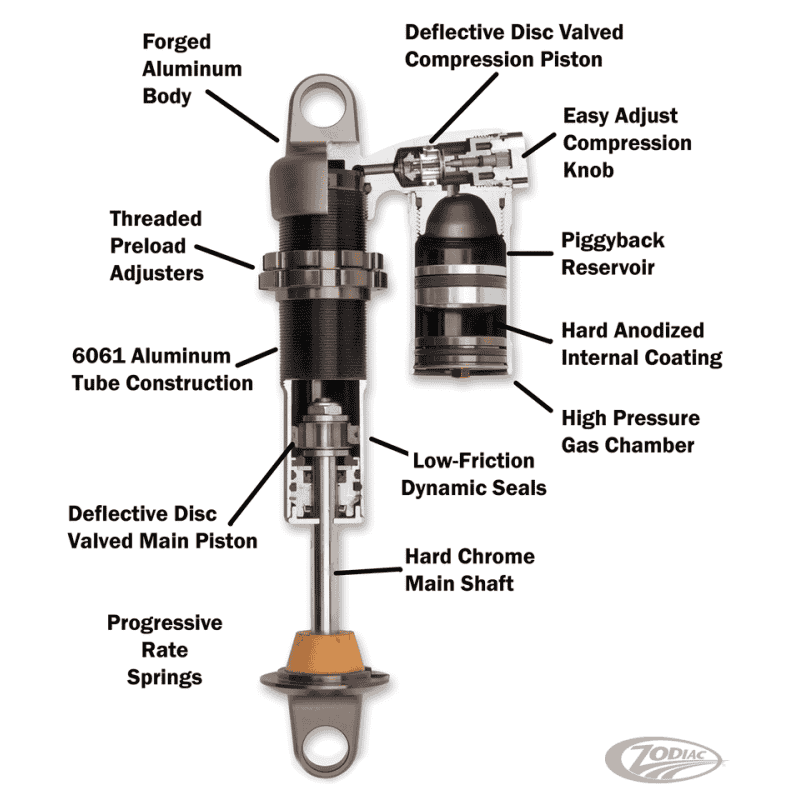 Forged Aluminum Body

Deflective Disc Valved Compression Piston

Easy Adjust Compression Knob

Threaded Preload Adjusters

Piggyback Reservoir

Hard Anodized Internal Coating

6061 Aluminum Tube Construction

High Pressure Gas Chamber

Low-Friction Dynamic Seals

Deflective Disc Valved Main Piston

Hard Chrome Main Shaft

Progressive Rate Springs

ZODIAC