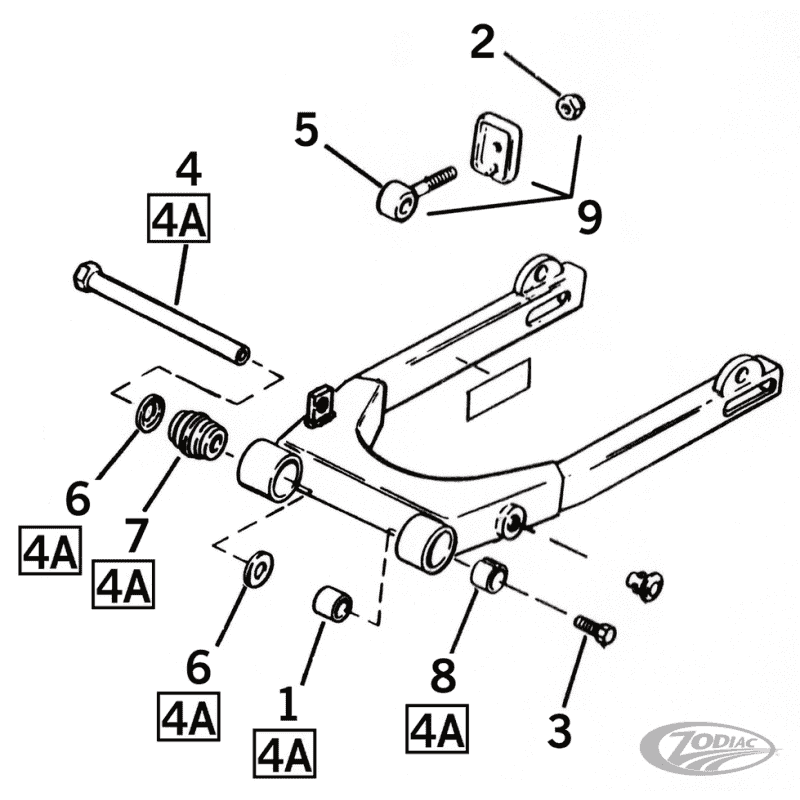 2
5
9
4
4A
6
4A
7
4A
6
4A
1
4A
8
4A
3
ZODIAC