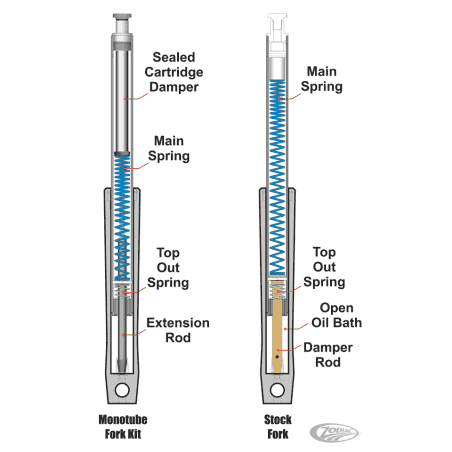 Sealed Cartridge Damper

Main Spring

Top Out Spring

Extension Rod

Monotube Fork Kit

Main Spring

Top Out Spring

Open Oil Bath

Damper Rod

Stock Fork

ZODIAC