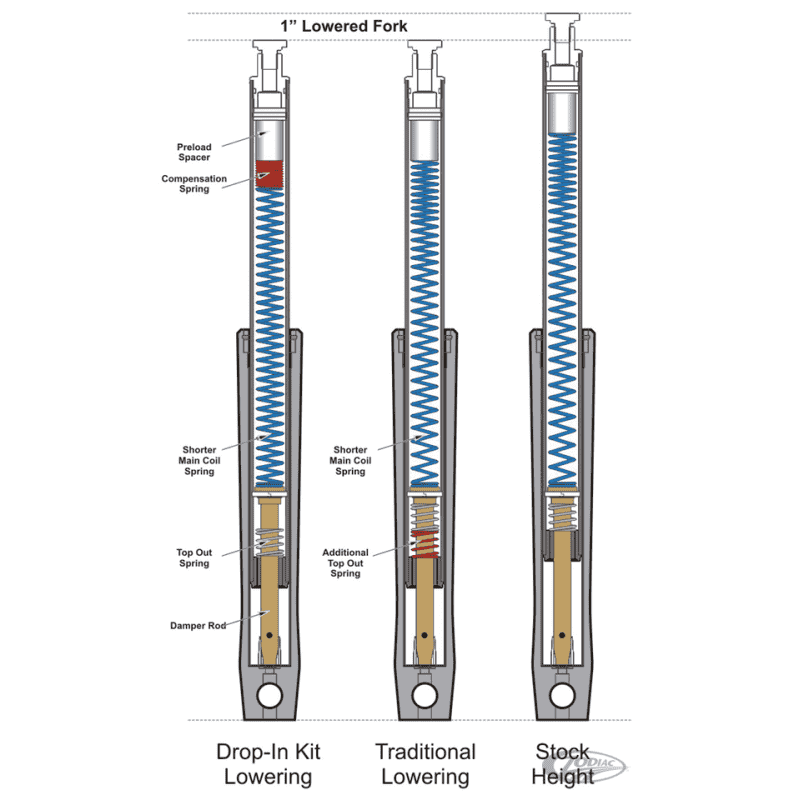 1" Lowered Fork

Preload Spacer

Compensation Spring

Shorter Main Coil Spring

Top Out Spring

Damper Rod

Shorter Main Coil Spring

Additional Top Out Spring

Drop-In Kit Lowering

Traditional Lowering

Stock Height

ZODIAC