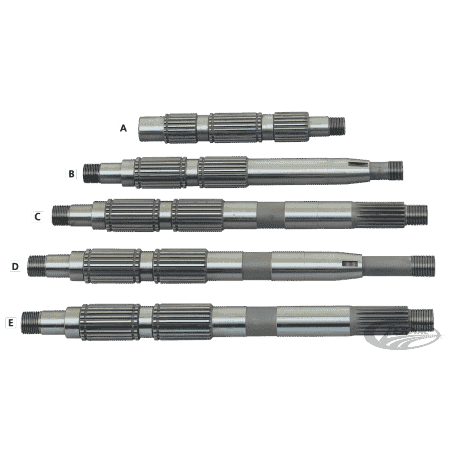 A
B
C
D
E